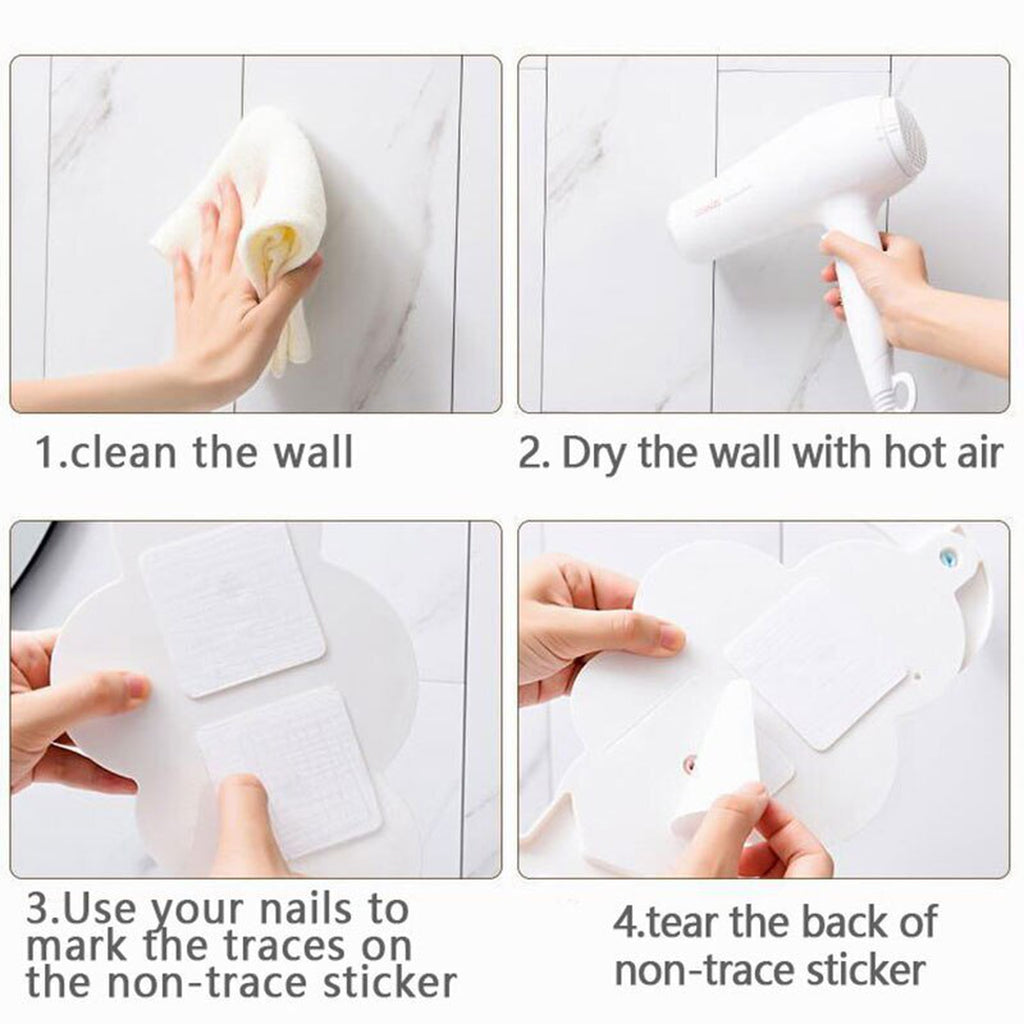 1.clean the wall

2. Dry the wall with hot air

3.Use your nails to mark the traces on the non-trace sticker

4.tear the back of non-trace sticker