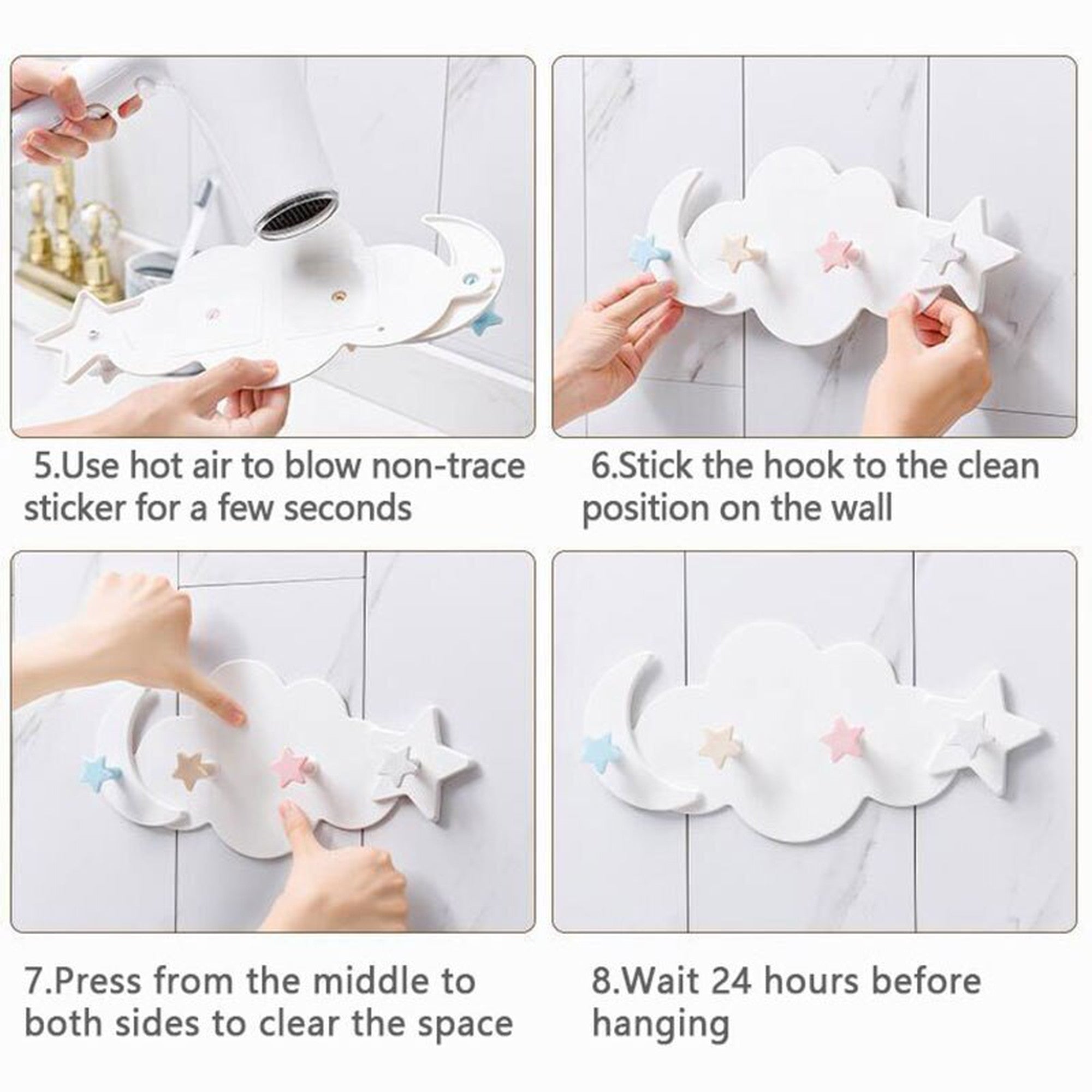 5.Use hot air to blow non-trace sticker for a few seconds

6.Stick the hook to the clean position on the wall

7.Press from the middle to both sides to clear the space

8.Wait 24 hours before hanging