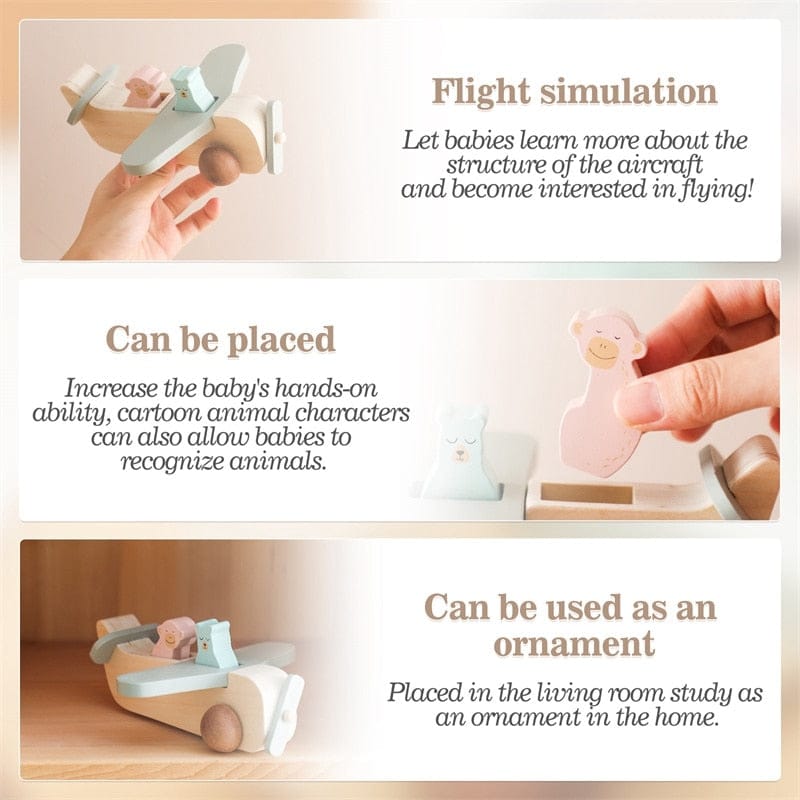 Flight simulation

Let babies learn more about the structure of the aircraft and become interested in flying!

Can be placed

Increase the baby's hands-on ability, cartoon animal characters can also allow babies to recognize animals.

Can be used as an ornament

Placed in the living room study as an ornament in the home.