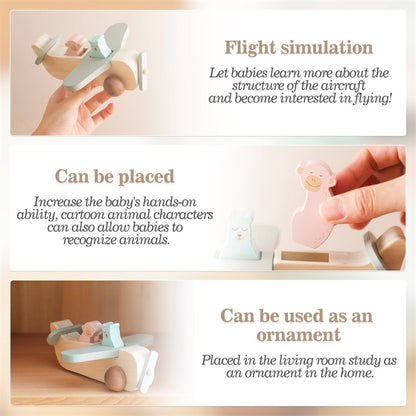 Flight simulation

Let babies learn more about the structure of the aircraft and become interested in flying!

Can be placed

Increase the baby's hands-on ability, cartoon animal characters can also allow babies to recognize animals.

Can be used as an ornament

Placed in the living room study as an ornament in the home.